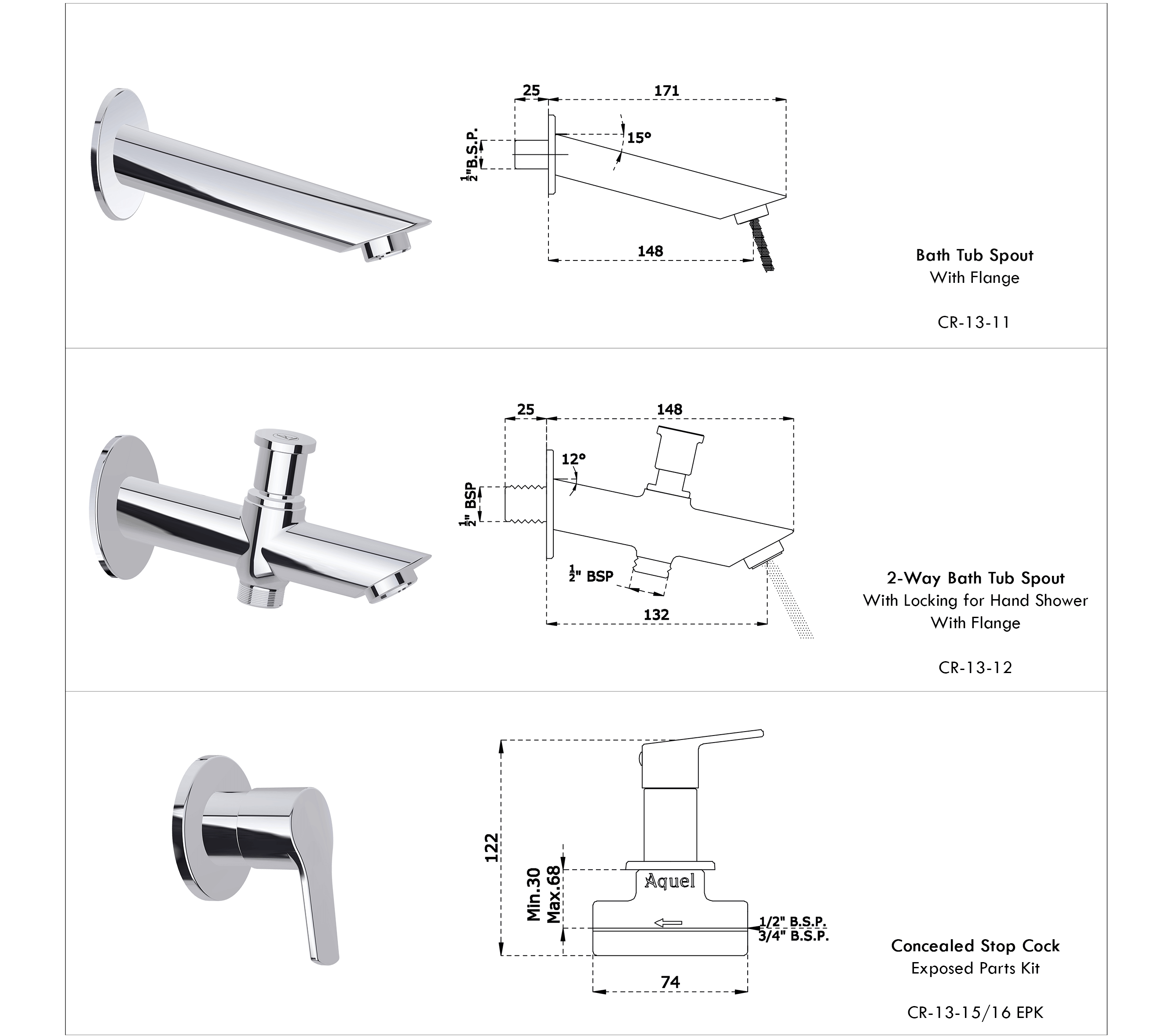 25
171
$\frac{1}{2}$"B.S.P.
15°
148

Bath Tub Spout
With Flange

CR-13-11

25
148
12°
$\frac{1}{2}$" BSP
$\frac{1}{2}$" BSP
132

2-Way Bath Tub Spout
With Locking for Hand Shower
With Flange

CR-13-12

122
Min.30
Max.68
Aquel
1/2" B.S.P.
3/4" B.S.P.
74

Concealed Stop Cock
Exposed Parts Kit

CR-13-15/16 EPK