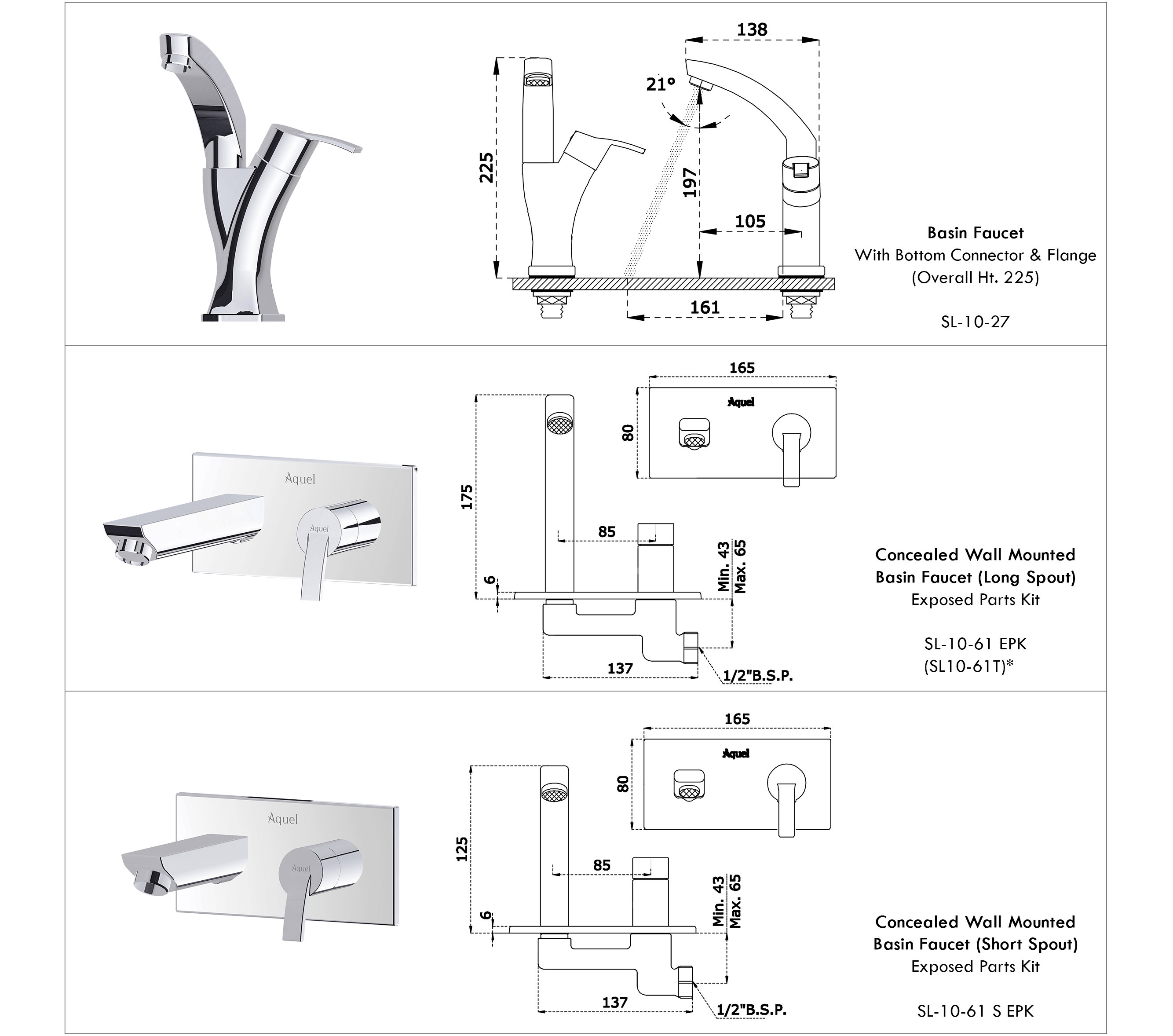 138
21°
225
197
105
161

Basin Faucet
With Bottom Connector & Flange
(Overall Ht. 225)

SL-10-27

Aquel
Aquel
165
Aquel
80
175
85
Min. 43
Max. 65
6
137
1/2"B.S.P.

Concealed Wall Mounted
Basin Faucet (Long Spout)
Exposed Parts Kit

SL-10-61 EPK
(SL10-61T)*

Aquel
Aquel
165
Aquel
80
125
85
Min. 43
Max. 65
6
137
1/2"B.S.P.

Concealed Wall Mounted
Basin Faucet (Short Spout)
Exposed Parts Kit

SL-10-61 S EPK